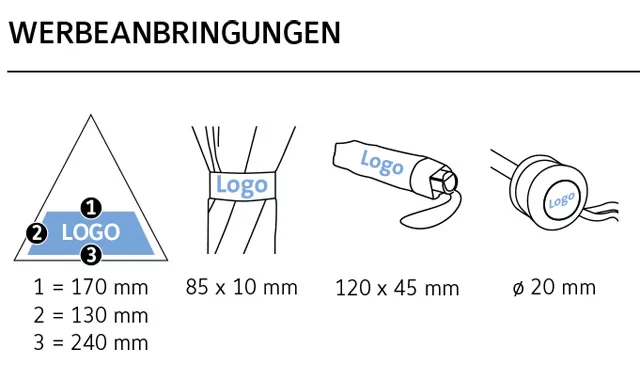 WERBEANBRINGUNGEN

1
2
LOGO
3

1 = 170 mm
2 = 130 mm
3 = 240 mm

Logo

85 x 10 mm

Logo

120 x 45 mm

Logo

ø 20 mm